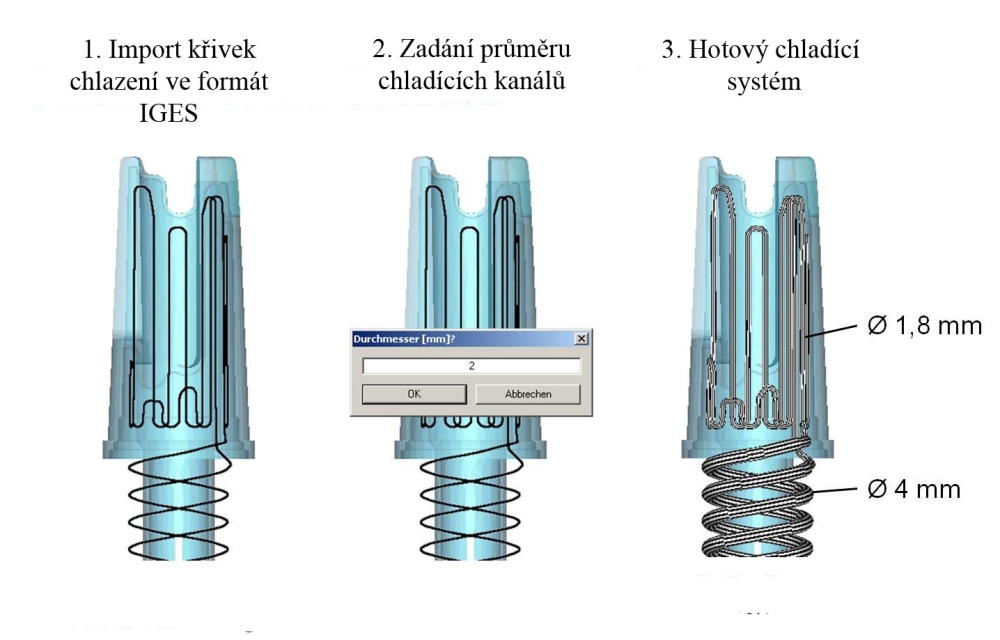 1. Import křivek chlazení ve formát IGES

2. Zadání průměru chladících kanálů

3. Hotový chladící systém

Durchmesser [mm]?

2

OK

Abbrechen

Ø 1,8 mm

Ø 4 mm